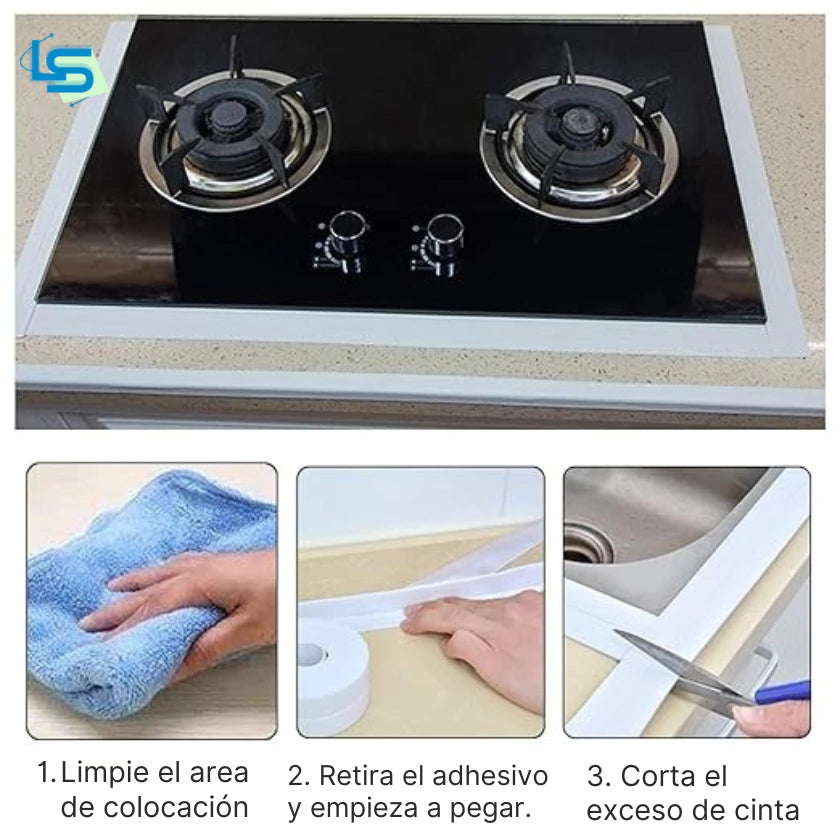 LS

1. Limpie el area de colocación

2. Retira el adhesivo y empieza a pegar.

3. Corta el exceso de cinta