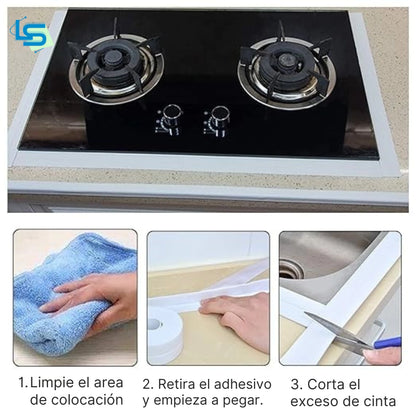 LS

1.Limpie el area de colocación

2. Retira el adhesivo y empieza a pegar.

3. Corta el exceso de cinta